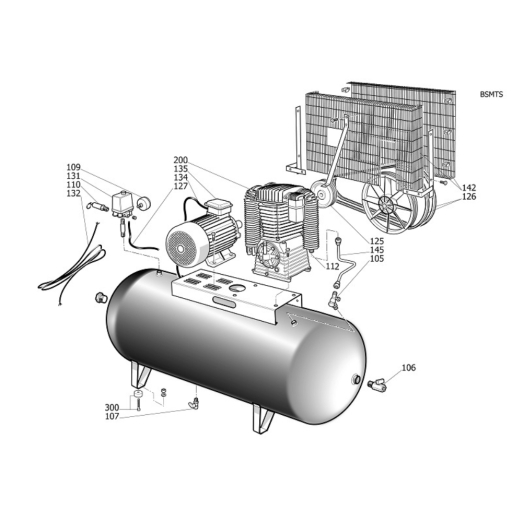 BSMTS

109
131
110
132

200
135
134
127

142
126

125
145
105

112

106

300
107