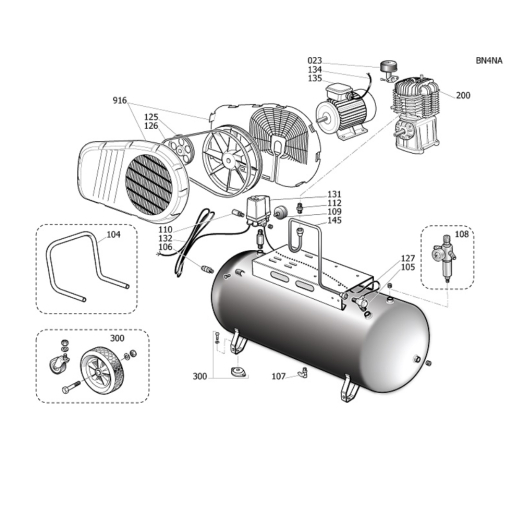 BN4NA

023
134
135
200
916
125
126
131
112
109
145
110
132
106
104
108
127
105
300
300
107