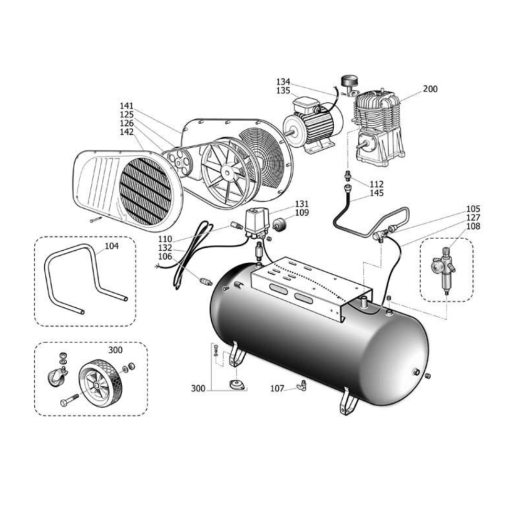 134
135
200
141
125
126
142
112
145
131
109
105
127
108
110
132
106
104
300
300
107