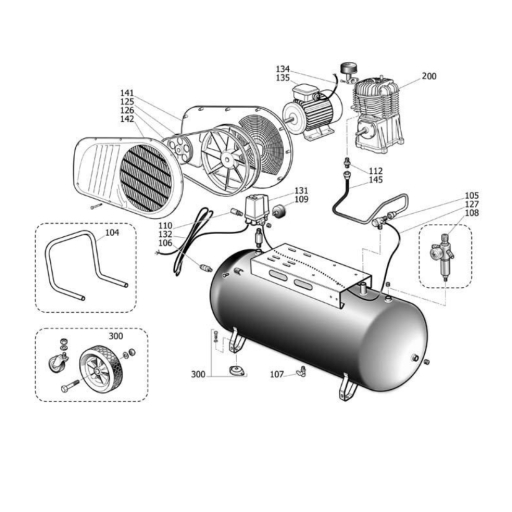 134
135
200
141
125
126
142
112
145
131
109
105
127
108
110
132
106
104
300
300
107