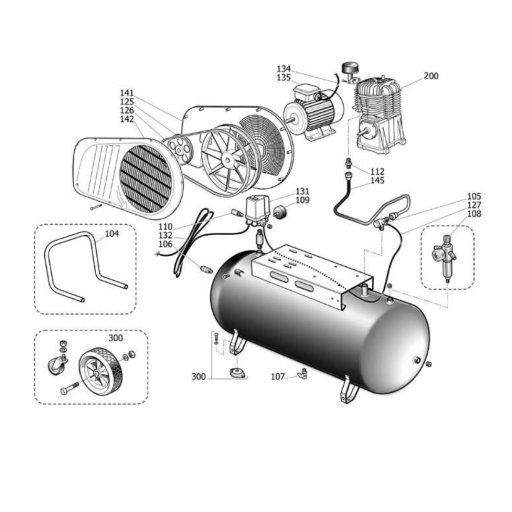 134
135
200
141
125
126
142
112
145
131
109
105
127
108
110
132
106
104
300
300
107