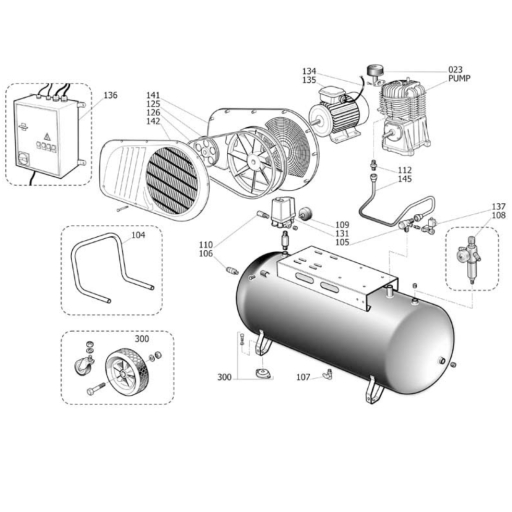 136
141
125
126
142
134
135
023
PUMP
112
145
137
108
109
131
105
110
106
104
300
300
107