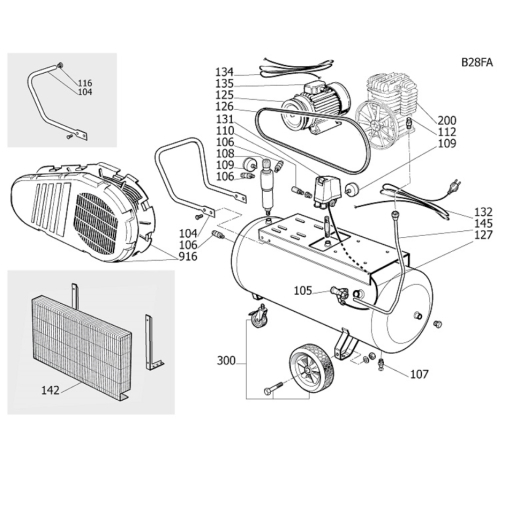 B28FA

116
104

134
135
125
126
131
110
106
108
109
106

200
112
109

132
145
127

104
106
916

105

300

107

142