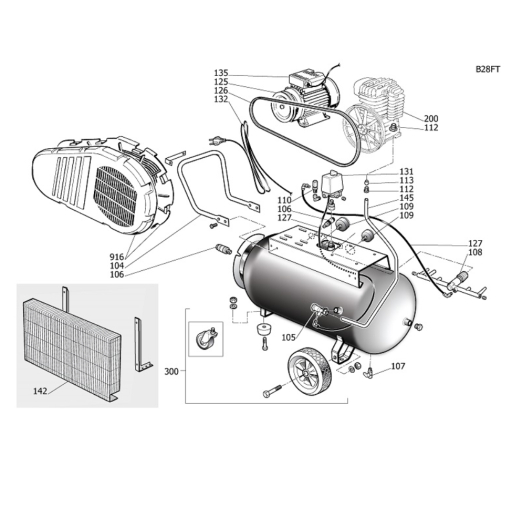 B28FT

135
125
126
132

200
112

131
113
112
145
109
109
110
106
127

127
108

916
104
106

105

107

300

142