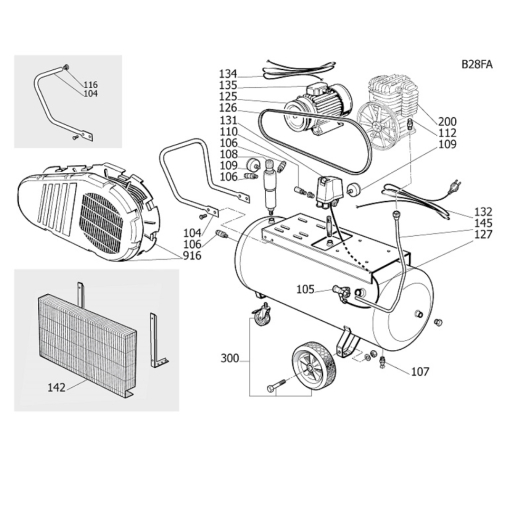 B28FA

116
104

134
135
125
126
131
110
106
108
109
106

200
112
109

132
145
127

104
106
916

105

142

300

107