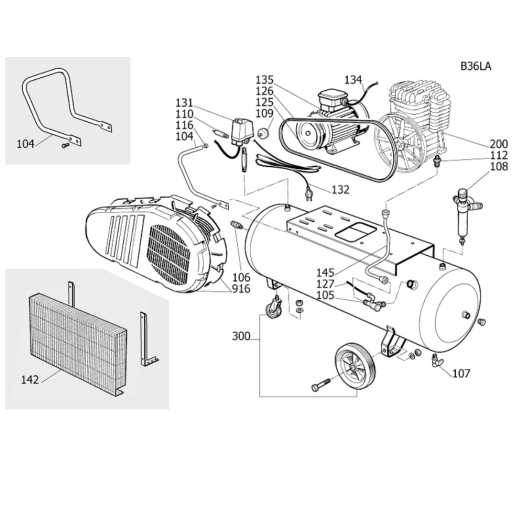 B36LA

104

135
126
125
109
134

131
110
116
104

200
112
108

132

106
916

145
127
105

300

107

142