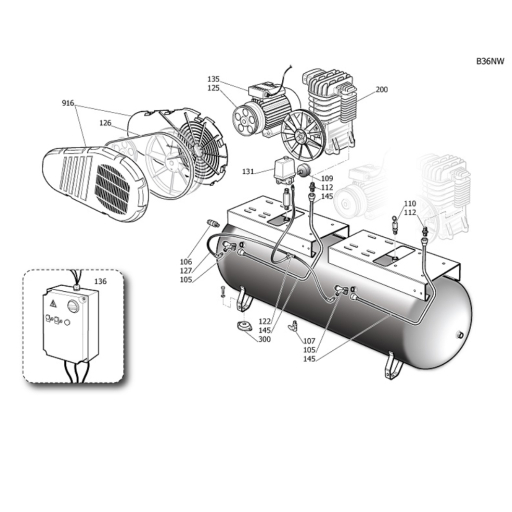 B36NW

135
125
200
916
126
131
109
112
145
110
112
106
127
105
136
122
145
300
107
105
145